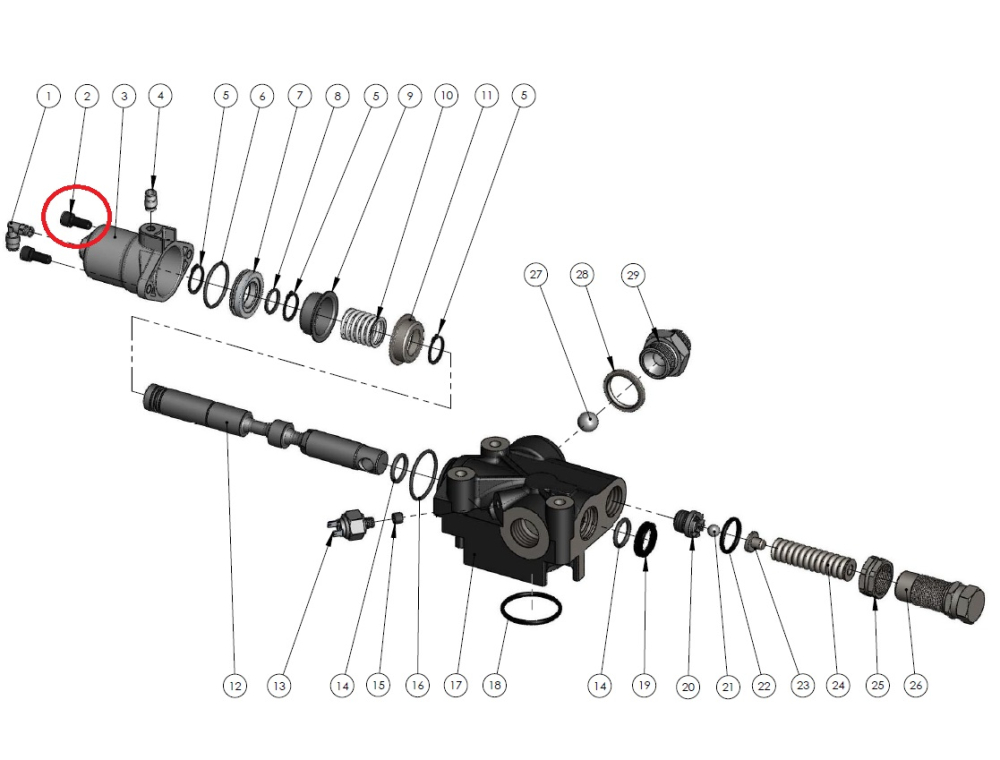 1 2 3 4 5 6 7 8 5 9 10 11 5

27 28 29

12 13 14 15 16 17 18 14 19 20 21 22 23 24 25 26