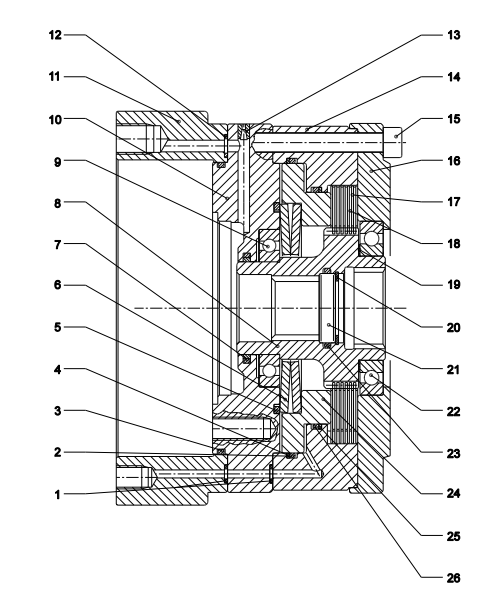 12
11
10
9
8
7
6
5
4
3
2
1
13
14
15
16
17
18
19
20
21
22
23
24
25
26